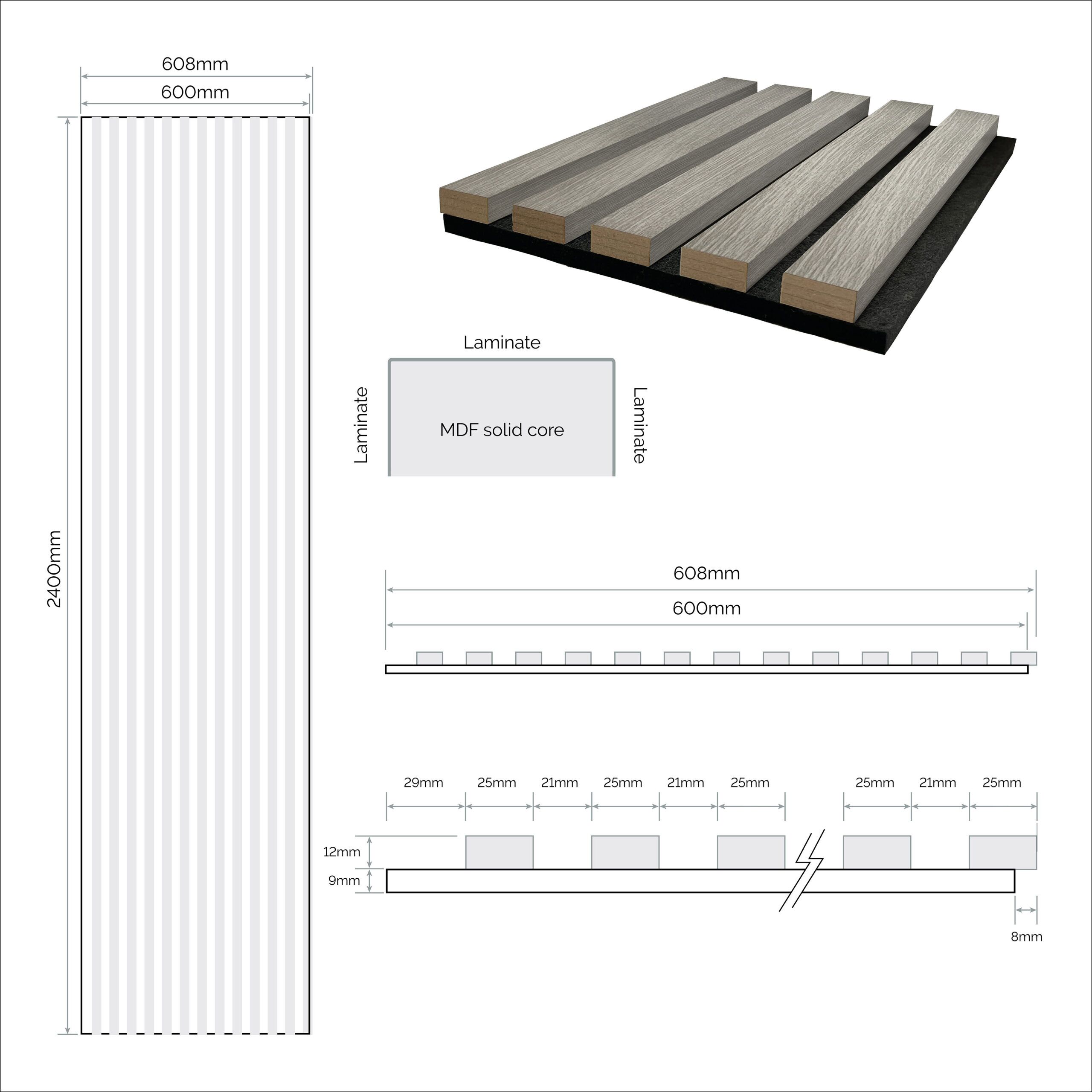 608mm

600mm

2400mm

Laminate

Laminate

MDF solid core

Laminate

608mm

600mm

29mm 25mm 21mm 25mm 21mm 25mm 25mm 21mm 25mm

12mm

9mm

8mm